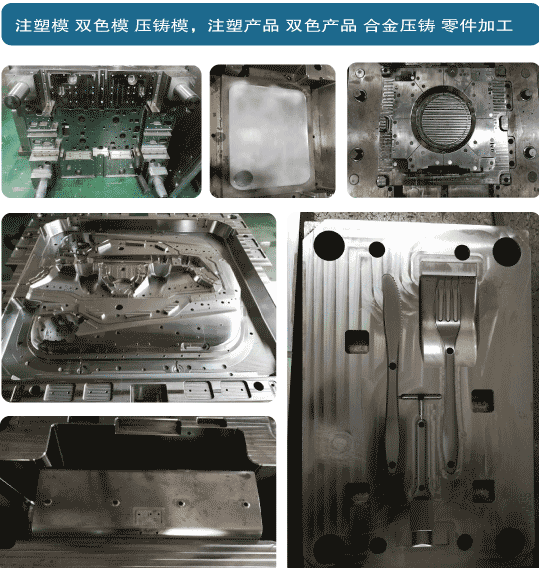 注塑模 双色模 压铸模，注塑产品 双色产品 合金压铸 零件加工